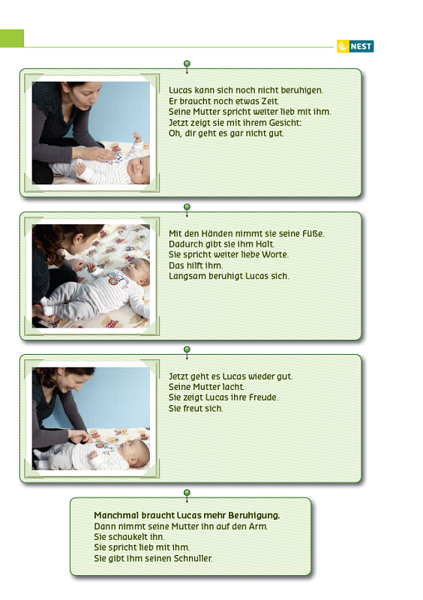 NEST

Lucas kann sich noch nicht beruhigen.
Er braucht noch etwas Zeit.
Seine Mutter spricht weiter lieb mit ihm.
Jetzt zeigt sie mit ihrem Gesicht:
Oh, dir geht es gar nicht gut.

Mit den Händen nimmt sie seine Füße.
Dadurch gibt sie ihm Halt.
Sie spricht weiter liebe Worte.
Das hilft ihm.
Langsam beruhigt Lucas sich.

Jetzt geht es Lucas wieder gut.
Seine Mutter lacht.
Sie zeigt Lucas ihre Freude.
Sie freut sich.

Manchmal braucht Lucas mehr Beruhigung.
Dann nimmt seine Mutter ihn auf den Arm.
Sie schaukelt ihn.
Sie spricht lieb mit ihm.
Sie gibt ihm seinen Schnuller.