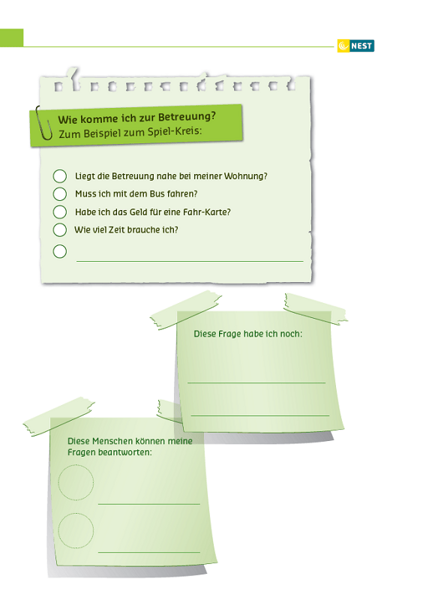 NEST

Wie komme ich zur Betreuung?
Zum Beispiel zum Spiel-Kreis:

Liegt die Betreuung nahe bei meiner Wohnung?
Muss ich mit dem Bus fahren?
Habe ich das Geld für eine Fahr-Karte?
Wie viel Zeit brauche ich?

Diese Frage habe ich noch:

Diese Menschen können meine Fragen beantworten: