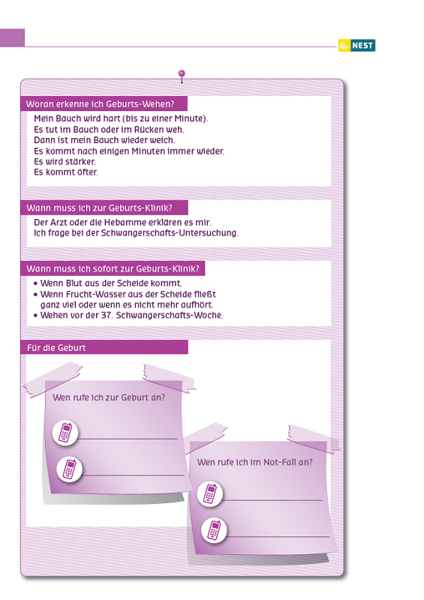 NEST

Woran erkenne ich Geburts-Wehen?

Mein Bauch wird hart (bis zu einer Minute).
Es tut im Bauch oder im Rücken weh.
Dann ist mein Bauch wieder weich.
Es kommt nach einigen Minuten immer wieder.
Es wird stärker.
Es kommt öfter.

Wann muss ich zur Geburts-Klinik?

Der Arzt oder die Hebamme erklären es mir.
Ich frage bei der Schwangerschafts-Untersuchung.

Wann muss ich sofort zur Geburts-Klinik?

• Wenn Blut aus der Scheide kommt.
• Wenn Frucht-Wasser aus der Scheide fließt ganz viel oder wenn es nicht mehr aufhört.
• Wehen vor der 37. Schwangerschafts-Woche.

Für die Geburt

Wen rufe ich zur Geburt an?

Wen rufe ich im Not-Fall an?