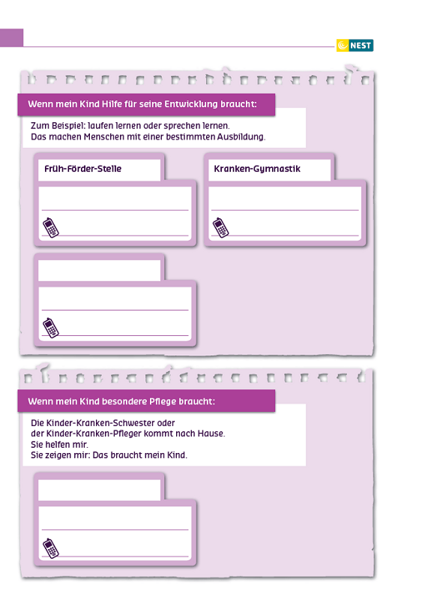 NEST

Wenn mein Kind Hilfe für seine Entwicklung braucht:

Zum Beispiel: laufen lernen oder sprechen lernen.
Das machen Menschen mit einer bestimmten Ausbildung.

Früh-Förder-Stelle

Kranken-Gymnastik

Wenn mein Kind besondere Pflege braucht:

Die Kinder-Kranken-Schwester oder
der Kinder-Kranken-Pfleger kommt nach Hause.
Sie helfen mir.
Sie zeigen mir: Das braucht mein Kind.