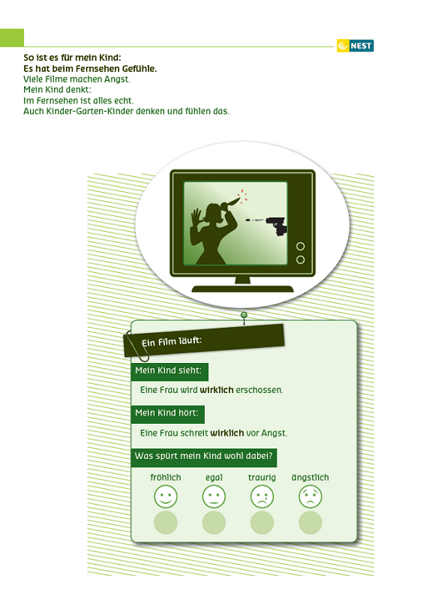 NEST

So ist es für mein Kind:
Es hat beim Fernsehen Gefühle.
Viele Filme machen Angst.
Mein Kind denkt:
Im Fernsehen ist alles echt.
Auch Kinder-Garten-Kinder denken und fühlen das.

Ein Film läuft:

Mein Kind sieht:

Eine Frau wird wirklich erschossen.

Mein Kind hört:

Eine Frau schreit wirklich vor Angst.

Was spürt mein Kind wohl dabei?

fröhlich egal traurig ängstlich